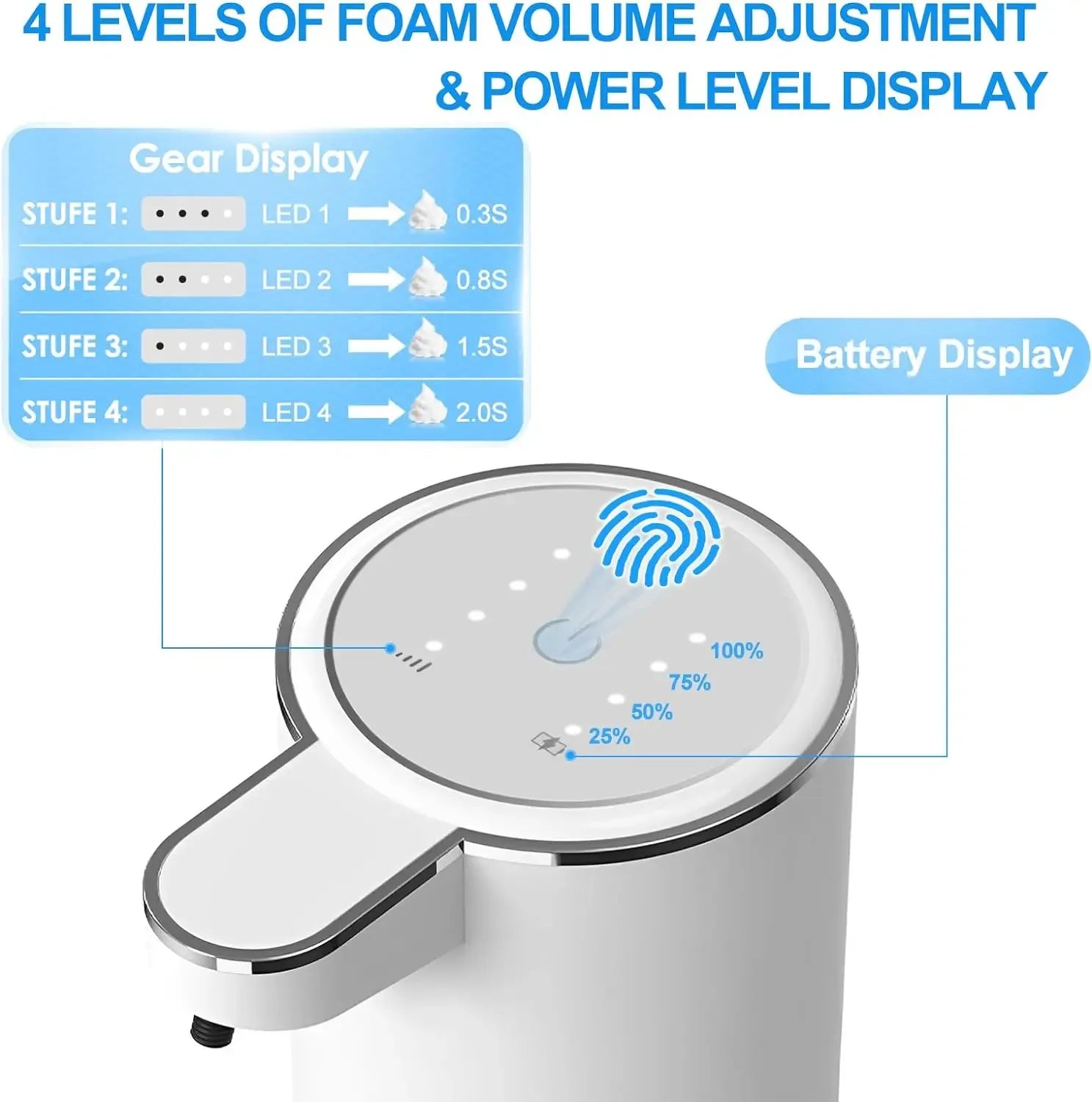 4 LEVELS OF FOAM VOLUME ADJUSTMENT & POWER LEVEL DISPLAY

Gear Display

STUFE 1: LED 1 0.3S

STUFE 2: LED 2 0.8S

STUFE 3: LED 3 1.5S

STUFE 4: LED 4 2.0S

Battery Display

100%

75%

50%

25%