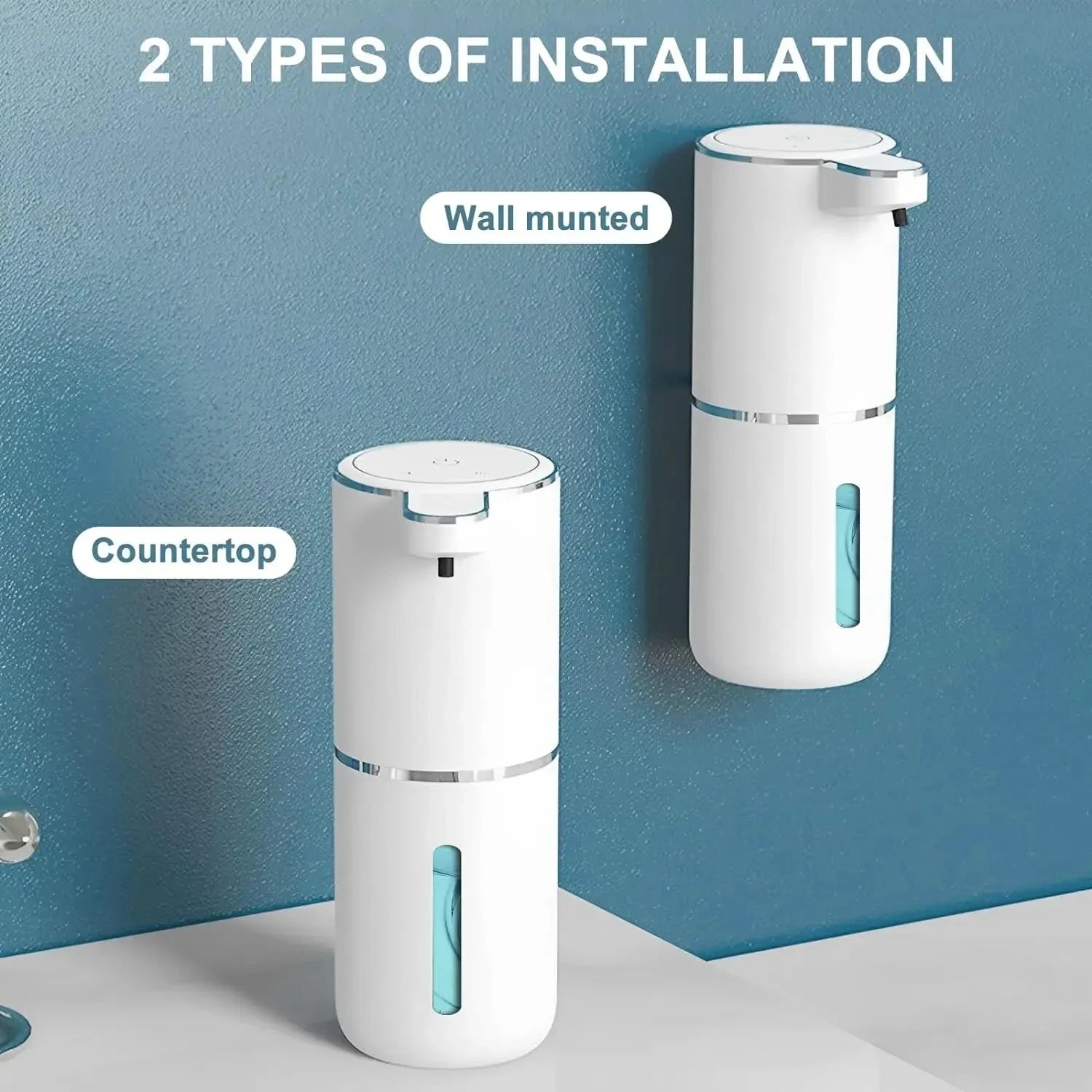 2 TYPES OF INSTALLATION

Wall munted

Countertop