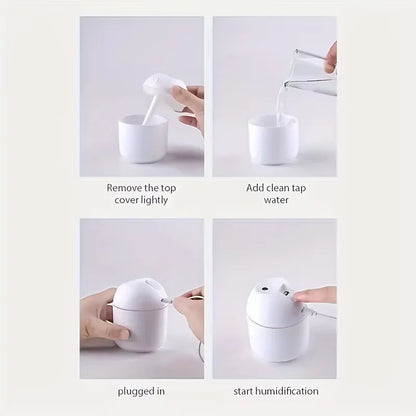 Remove the top cover lightly

Add clean tap water

plugged in

start humidification